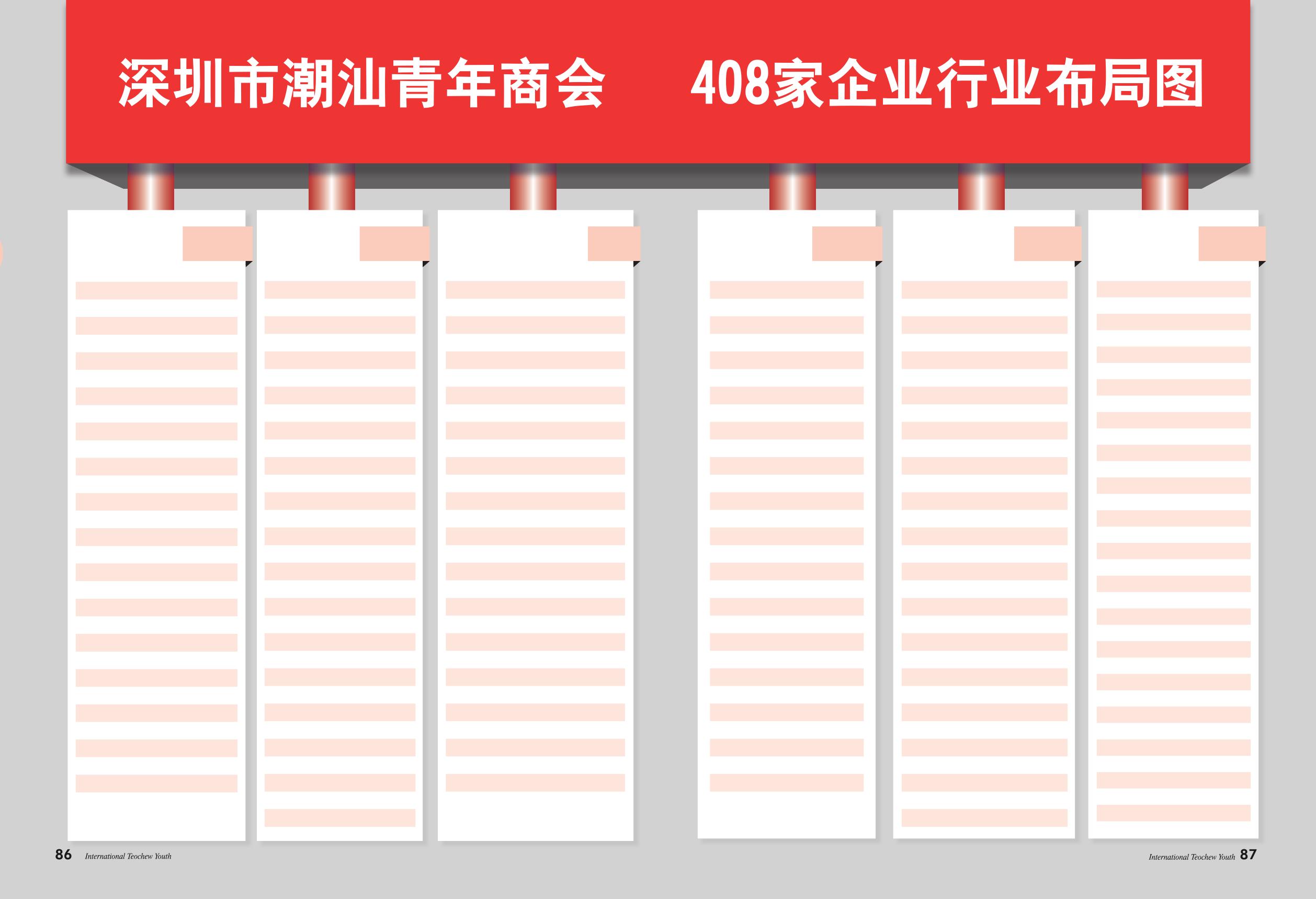 深圳市潮汕青年商会 408家企业行业布局图

86 International Teochew Youth

International Teochew Youth 87